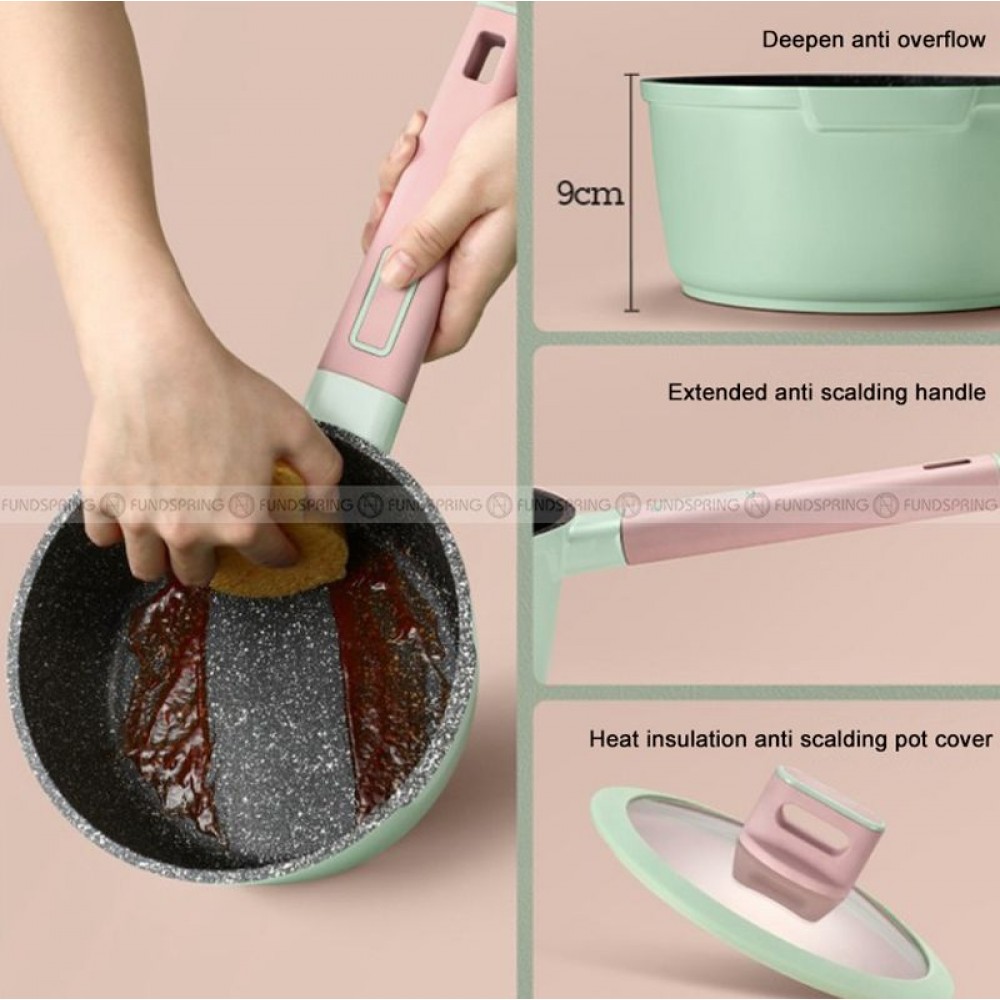 Deepen anti overflow

9cm

Extended anti scalding handle

FUNDSPRING FUNDSPRING FUNDSPRING FUNDSPRING FUNDSPRING FUNDSPRING FUNDSPRING FUNDSPRING

Heat insulation anti scalding pot cover