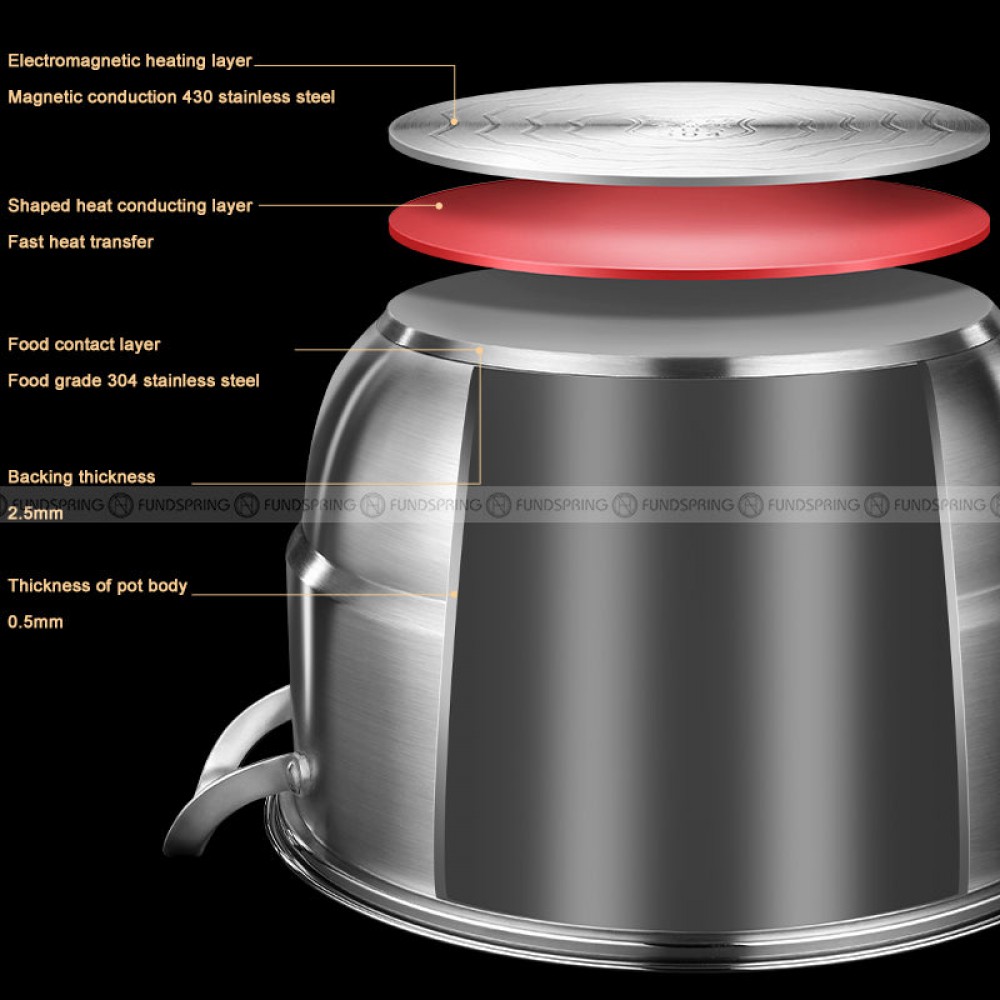 Electromagnetic heating layer
Magnetic conduction 430 stainless steel

Shaped heat conducting layer
Fast heat transfer

Food contact layer
Food grade 304 stainless steel

Backing thickness
2.5mm

FUNDSPRING FUNDSPRING FUNDSPRING FUNDSPRING FUNDSPRING FUNDSPRING FUNDSPRING FUNDSPRING

Thickness of pot body
0.5mm